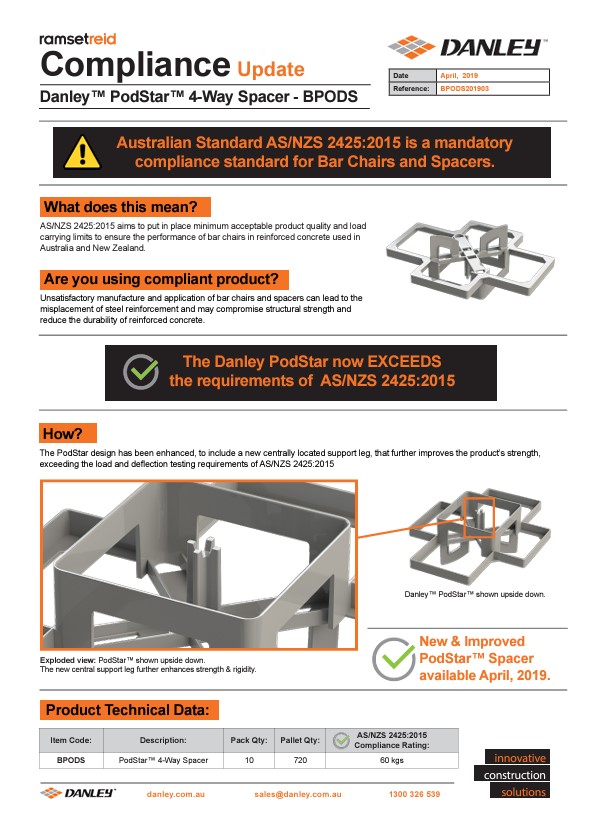 ramsetreid
Compliance Update
Danley™ PodStar™ 4-Way Spacer - BPODS

DANLEY™

| Date | April, 2019 |
|---|---|
| Reference: | BPODS201903 |

Australian Standard AS/NZS 2425:2015 is a mandatory compliance standard for Bar Chairs and Spacers.

What does this mean?
AS/NZS 2425:2015 aims to put in place minimum acceptable product quality and load carrying limits to ensure the performance of bar chairs in reinforced concrete used in Australia and New Zealand.

Are you using compliant product?
Unsatisfactory manufacture and application of bar chairs and spacers can lead to the misplacement of steel reinforcement and may compromise structural strength and reduce the durability of reinforced concrete.

The Danley PodStar now EXCEEDS the requirements of AS/NZS 2425:2015

How?
The PodStar design has been enhanced, to include a new centrally located support leg, that further improves the product's strength, exceeding the load and deflection testing requirements of AS/NZS 2425:2015

Danley™ PodStar™ shown upside down.

Exploded view: PodStar™ shown upside down.
The new central support leg further enhances strength & rigidity.

New & Improved PodStar™ Spacer available April, 2019.

Product Technical Data:

| Item Code: | Description: | Pack Qty: | Pallet Qty: | AS/NZS 2425:2015 Compliance Rating: |
|---|---|---|---|---|
| BPODS | PodStar™ 4-Way Spacer | 10 | 720 | 60 kgs |

DANLEY™ danley.com.au sales@danley.com.au 1300 326 539
innovative construction solutions